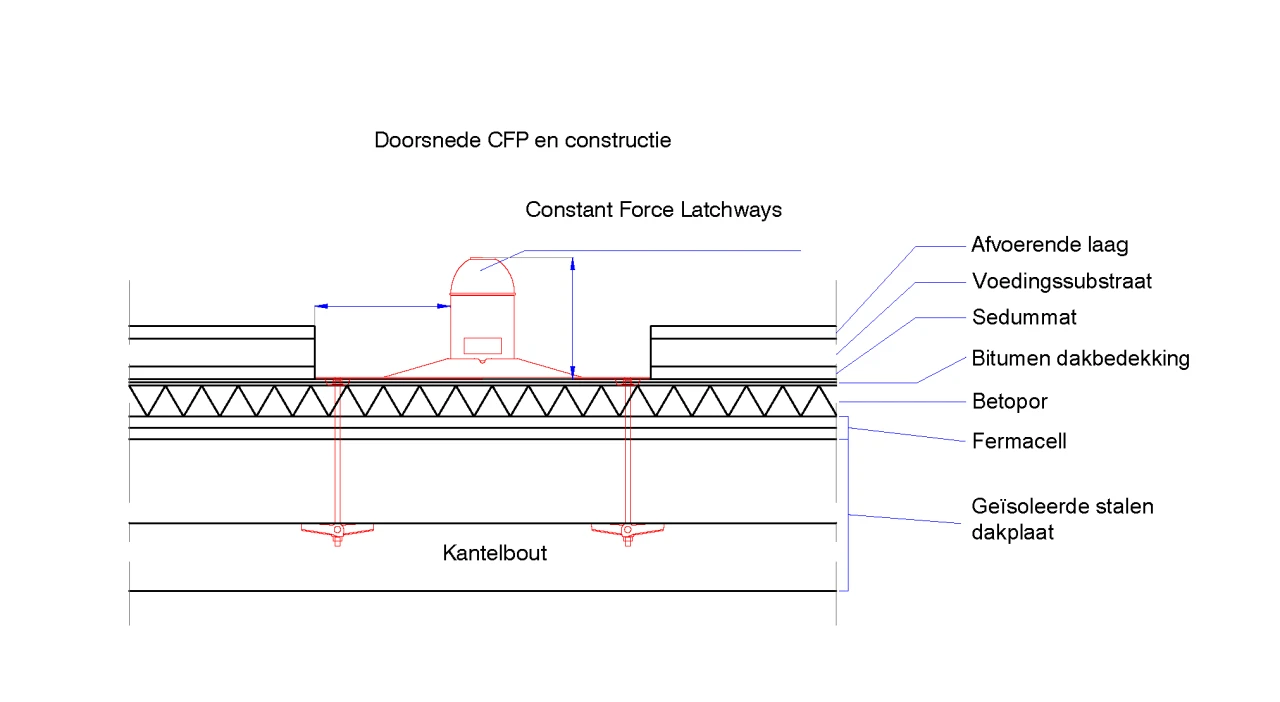 Doorsnede CFP en constructie

Constant Force Latchways

Afvoerende laag

Voedingssubstraat

Sedummat

Bitumen dakbedekking

Betopor

Fermacell

Geïsoleerde stalen dakplaat

Kantelbout